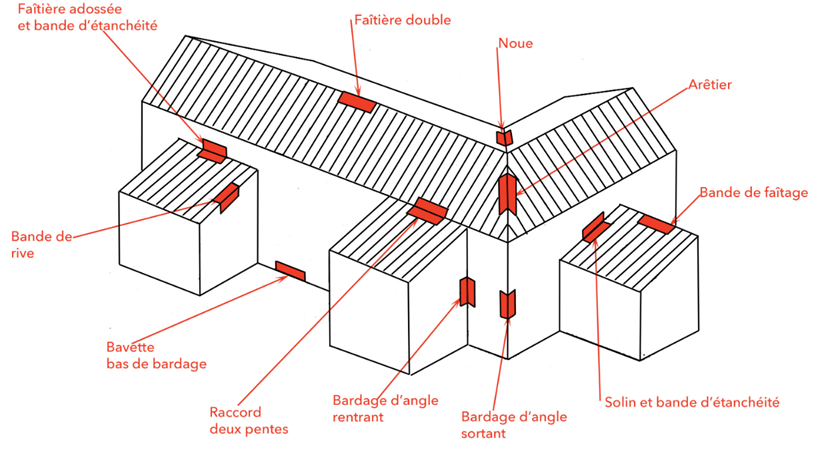 Faîtière adossée et bande d'étanchéité

Faîtière double

Noue

Arêtier

Bande de faîtage

Bande de rive

Bavette bas de bardage

Raccord deux pentes

Bardage d'angle rentrant

Bardage d'angle sortant

Solin et bande d'étanchéité